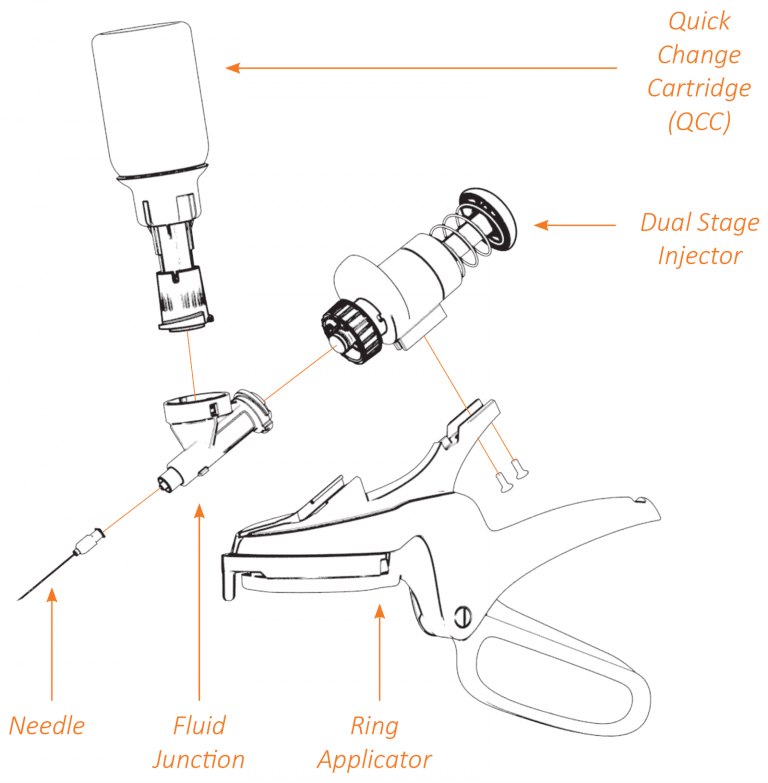 Quick Change Cartridge (QCC)

Dual Stage Injector

Needle

Fluid Junction

Ring Applicator